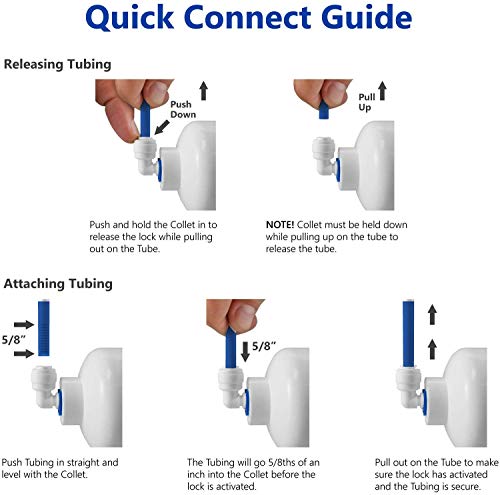 Quick Connect Guide

Releasing Tubing

Push Down

Pull Up

Push and hold the Collet in to release the lock while pulling out on the Tube.

NOTE! Collet must be held down while pulling up on the tube to release the tube.

Attaching Tubing

5/8"

5/8"

Push Tubing in straight and level with the Collet.

The Tubing will go 5/8ths of an inch into the Collet before the lock is activated.

Pull out on the Tube to make sure the lock has activated and the Tubing is secure.