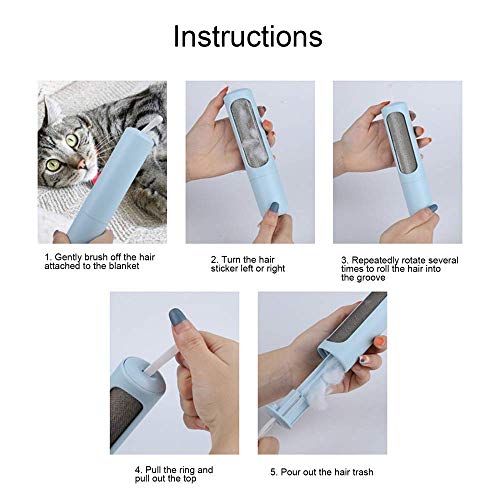 Instructions

1. Gently brush off the hair attached to the blanket

2. Turn the hair sticker left or right

3. Repeatedly rotate several times to roll the hair into the groove

4. Pull the ring and pull out the top

5. Pour out the hair trash