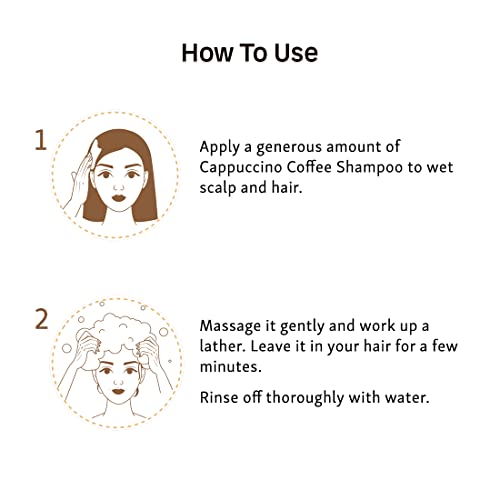 How To Use

1

Apply a generous amount of Cappuccino Coffee Shampoo to wet scalp and hair.

2

Massage it gently and work up a lather. Leave it in your hair for a few minutes.

Rinse off thoroughly with water.