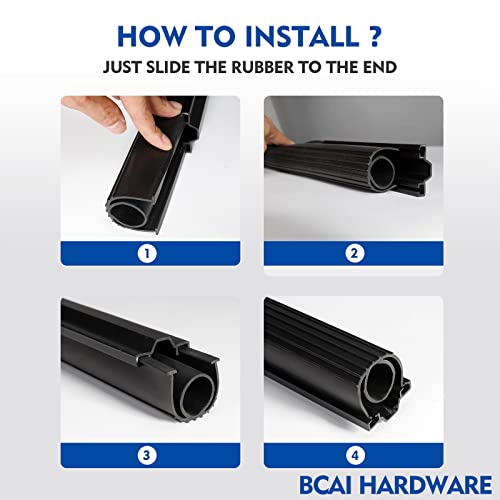 HOW TO INSTALL ?
JUST SLIDE THE RUBBER TO THE END

1

2

3

4

BCAI HARDWARE