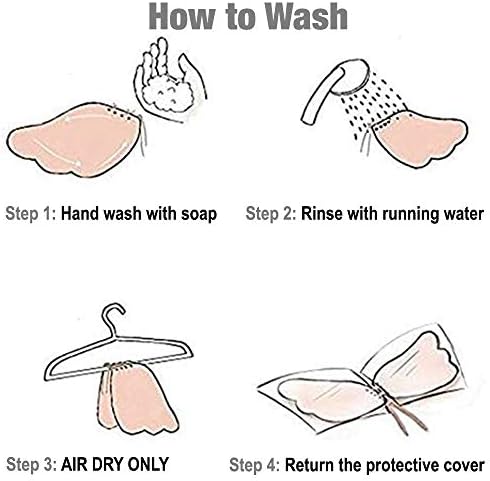 How to Wash

Step 1: Hand wash with soap

Step 2: Rinse with running water

Step 3: AIR DRY ONLY

Step 4: Return the protective cover