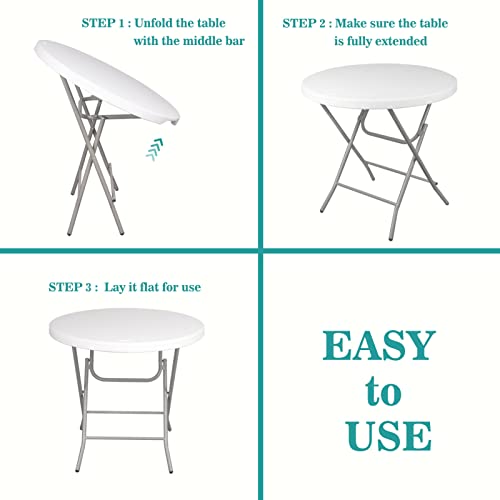 STEP 1 : Unfold the table with the middle bar

STEP 2 : Make sure the table is fully extended

STEP 3 : Lay it flat for use

EASY to USE