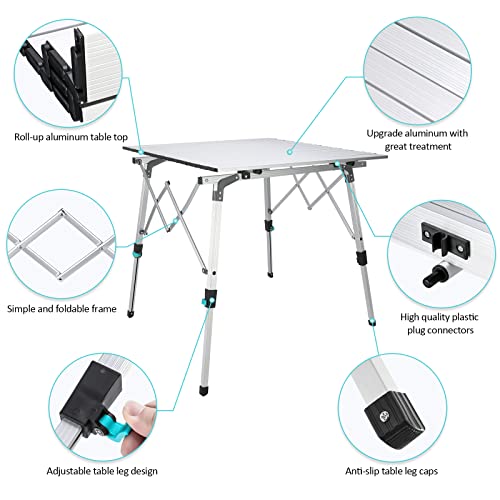 Roll-up aluminum table top

Upgrade aluminum with great treatment

Simple and foldable frame

High quality plastic plug connectors

Adjustable table leg design

Anti-slip table leg caps