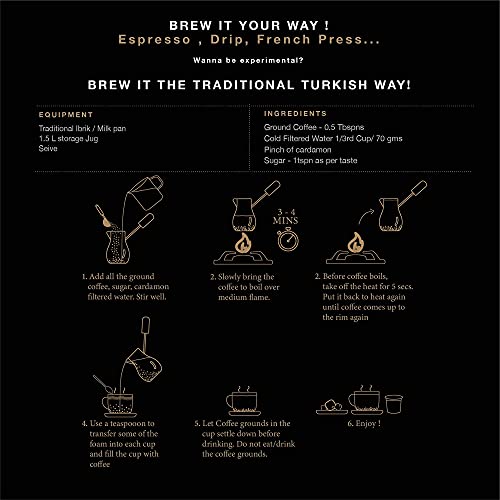 BREW IT YOUR WAY !
Espresso , Drip, French Press...

Wanna be experimental?

BREW IT THE TRADITIONAL TURKISH WAY!

EQUIPMENT
Traditional Ibrik / Milk pan
1.5 L storage Jug
Seive

INGREDIENTS
Ground Coffee - 0.5 Tbspns
Cold Filtered Water 1/3rd Cup/ 70 gms
Pinch of cardamon
Sugar - 1tspn as per taste

3 - 4 MINS

1. Add all the ground coffee, sugar, cardamon filtered water. Stir well.

2. Slowly bring the coffee to boil over medium flame.

2. Before coffee boils, take off the heat for 5 secs. Put it back to heat again until coffee comes up to the rim again

4. Use a teaspoon to transfer some of the foam into each cup and fill the cup with coffee

5. Let Coffee grounds in the cup settle down before drinking. Do not eat/drink the coffee grounds.

6. Enjoy !