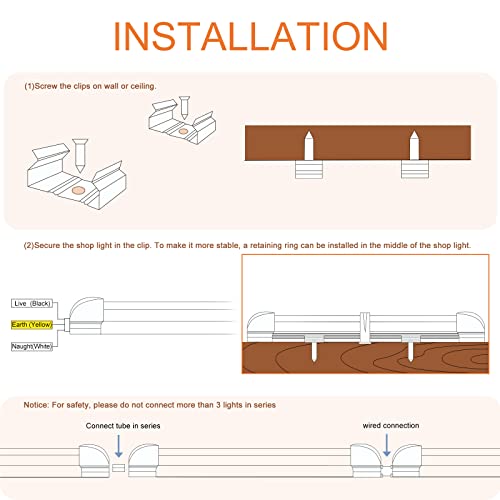 INSTALLATION

(1)Screw the clips on wall or ceiling.

(2)Secure the shop light in the clip. To make it more stable, a retaining ring can be installed in the middle of the shop light.

Live (Black)

Earth (Yellow)

Naught(White)

Notice: For safety, please do not connect more than 3 lights in series

Connect tube in series

wired connection