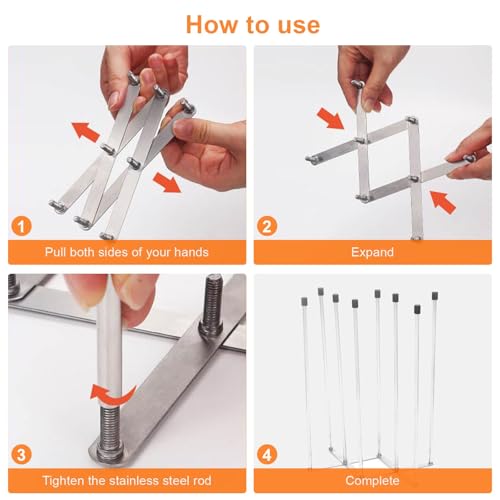 How to use

1
Pull both sides of your hands

2
Expand

3
Tighten the stainless steel rod

4
Complete