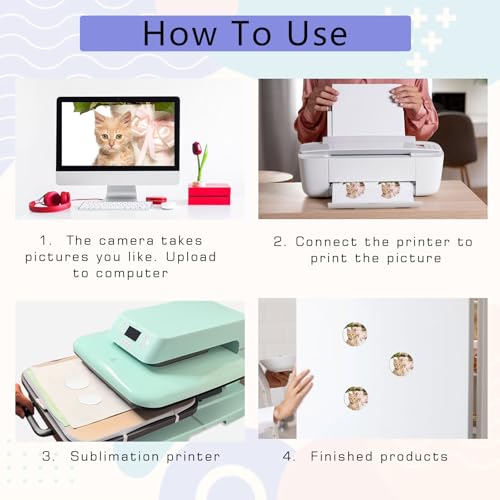 How To Use

1. The camera takes pictures you like. Upload to computer

2. Connect the printer to print the picture

3. Sublimation printer

4. Finished products