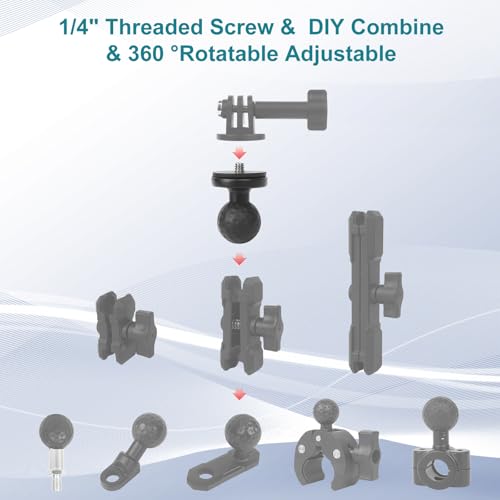 1/4" Threaded Screw &  DIY Combine
& 360 °Rotatable Adjustable