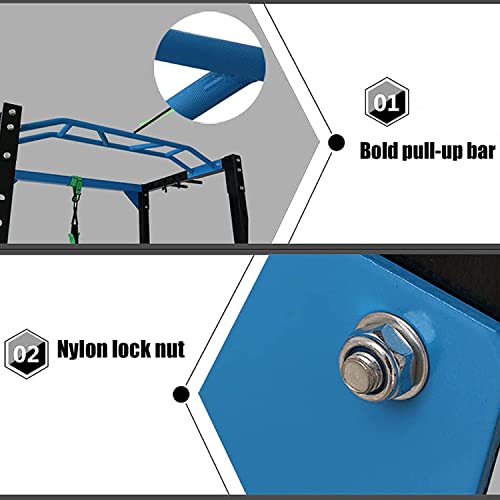 01
Bold pull-up bar

02
Nylon lock nut