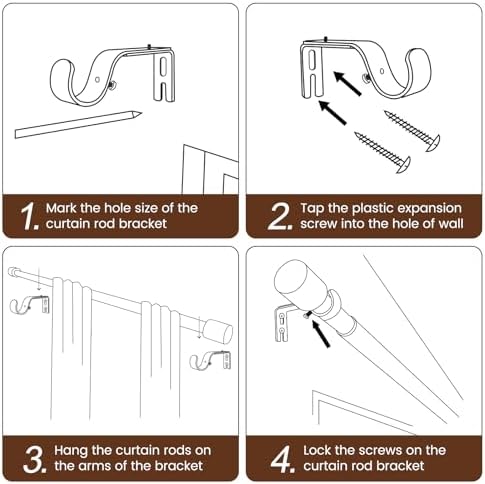 1. Mark the hole size of the curtain rod bracket

2. Tap the plastic expansion screw into the hole of wall

3. Hang the curtain rods on the arms of the bracket

4. Lock the screws on the curtain rod bracket