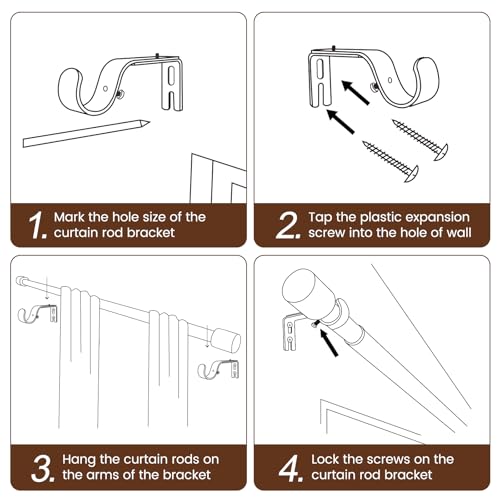 1. Mark the hole size of the curtain rod bracket

2. Tap the plastic expansion screw into the hole of wall

3. Hang the curtain rods on the arms of the bracket

4. Lock the screws on the curtain rod bracket