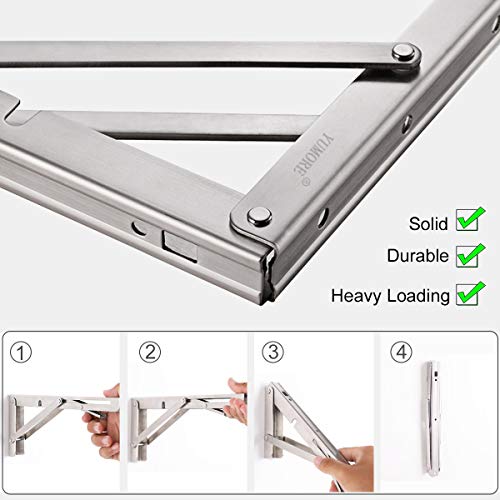 YUMORE®

Solid

Durable

Heavy Loading

①

②

③

④