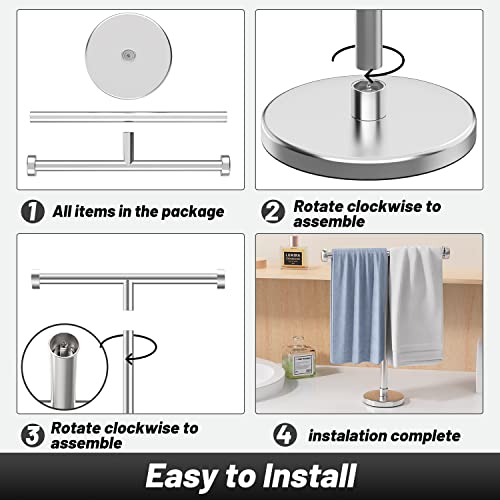 1 All items in the package

2 Rotate clockwise to assemble

3 Rotate clockwise to assemble

4 instalation complete

Easy to Install