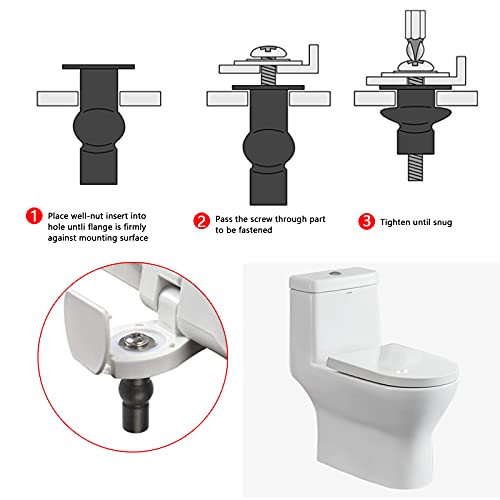 1 Place well-nut insert into hole untli flange is firmly against mounting surface

2 Pass the screw through part to be fastened

3 Tighten until snug