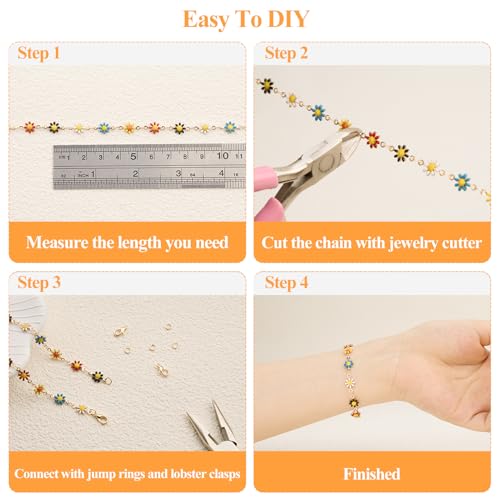 Easy To DIY

Step 1

1 2 3 4 5 6 7 8 9 10 11
INCH 1 2 3 4

Measure the length you need

Step 2

Cut the chain with jewelry cutter

Step 3

Connect with jump rings and lobster clasps

Step 4

Finished