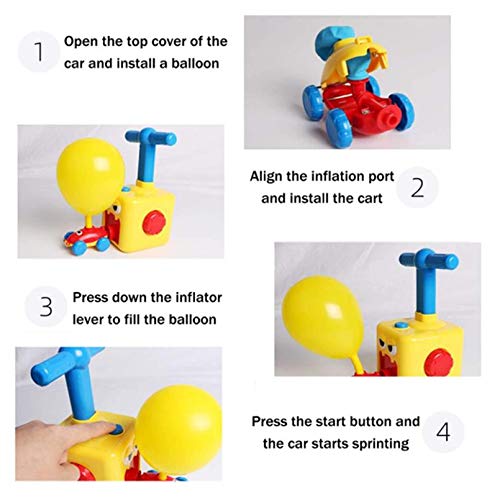 1 Open the top cover of the car and install a balloon

Align the inflation port and install the cart 2

3 Press down the inflator lever to fill the balloon

Press the start button and the car starts sprinting 4