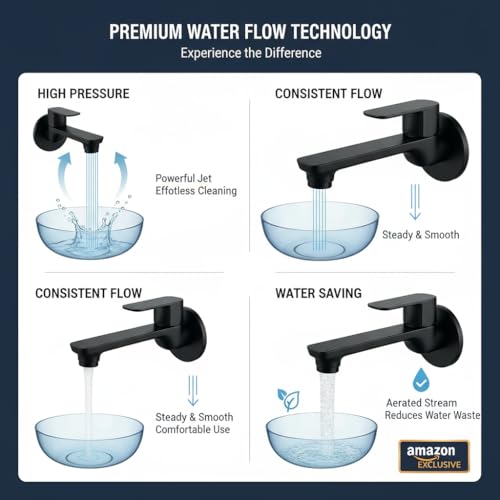 PREMIUM WATER FLOW TECHNOLOGY
Experience the Difference

HIGH PRESSURE

Powerful Jet
Effotless Cleaning

CONSISTENT FLOW

Steady & Smooth

CONSISTENT FLOW

Steady & Smooth
Comfortable Use

WATER SAVING

Aerated Stream
Reduces Water Waste

amazon
EXCLUSIVE