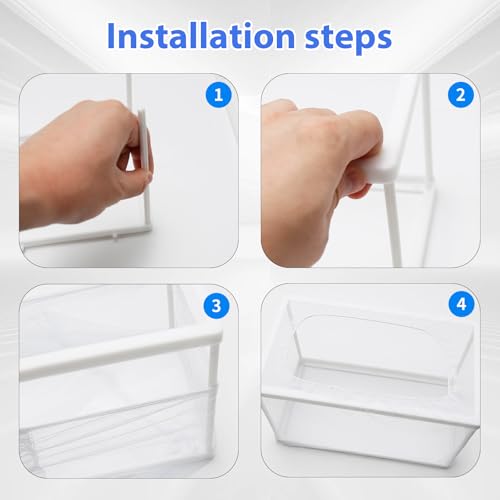 Installation steps

1

2

3

4