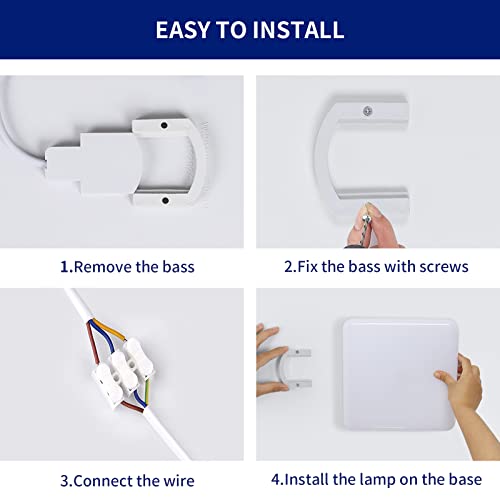 EASY TO INSTALL

1.Remove the bass

2.Fix the bass with screws

3.Connect the wire

4.Install the lamp on the base