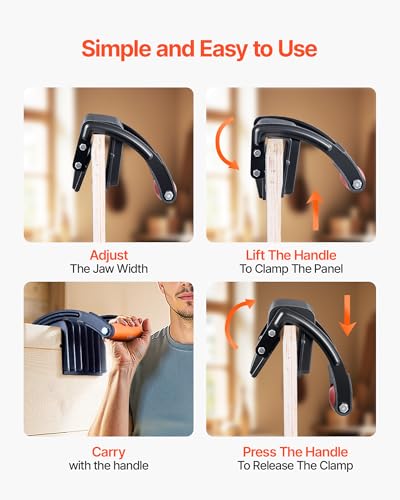 Simple and Easy to Use

Adjust
The Jaw Width

Lift The Handle
To Clamp The Panel

Carry
with the handle

Press The Handle
To Release The Clamp