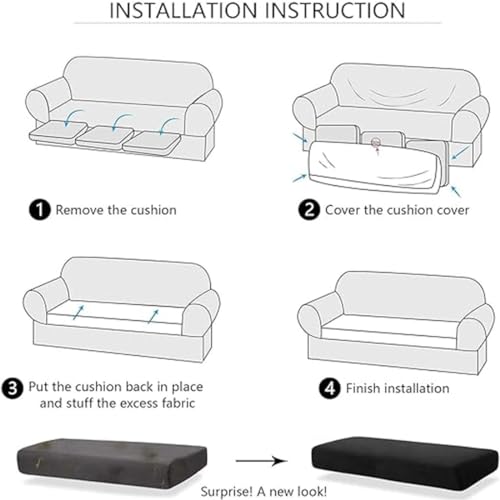 INSTALLATION INSTRUCTION

1 Remove the cushion

2 Cover the cushion cover

3 Put the cushion back in place and stuff the excess fabric

4 Finish installation

Surprise! A new look!