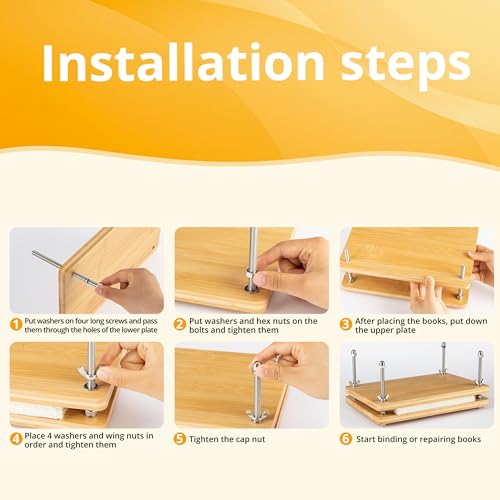 Installation steps

1 Put washers on four long screws and pass them through the holes of the lower plate

2 Put washers and hex nuts on the bolts and tighten them

3 After placing the books, put down the upper plate

4 Place 4 washers and wing nuts in order and tighten them

5 Tighten the cap nut

6 Start binding or repairing books