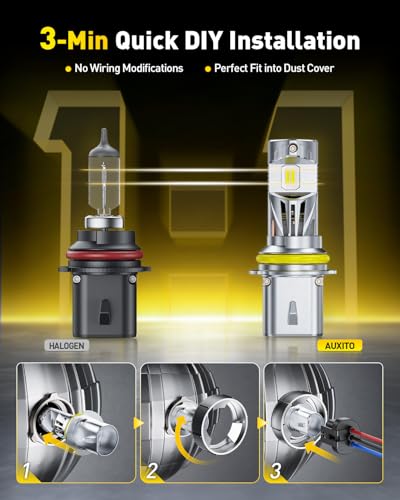 3-Min Quick DIY Installation

No Wiring Modifications
Perfect Fit into Dust Cover

1:1

HALOGEN

AUXITO

1

2

3