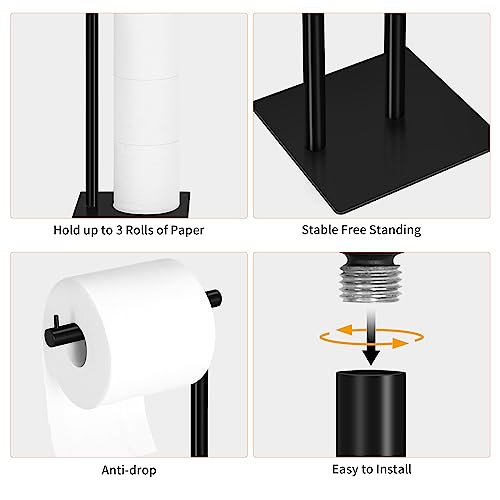 Hold up to 3 Rolls of Paper

Stable Free Standing

Anti-drop

Easy to Install