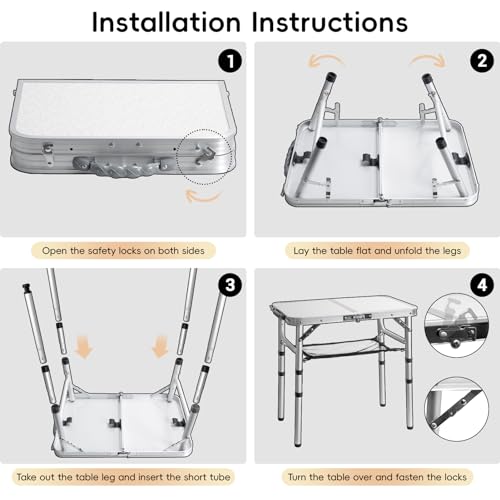 Installation Instructions

1

Open the safety locks on both sides

2

Lay the table flat and unfold the legs

3

Take out the table leg and insert the short tube

4

Turn the table over and fasten the locks