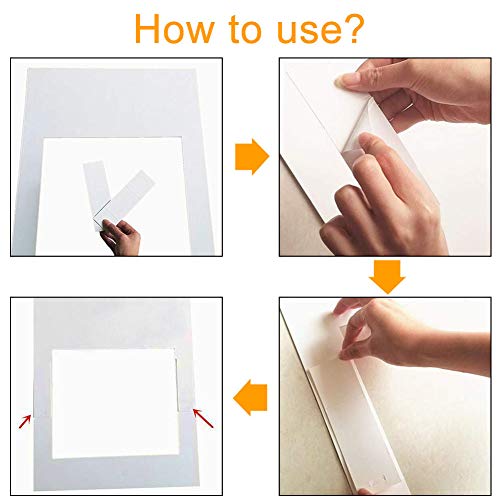 How to use?