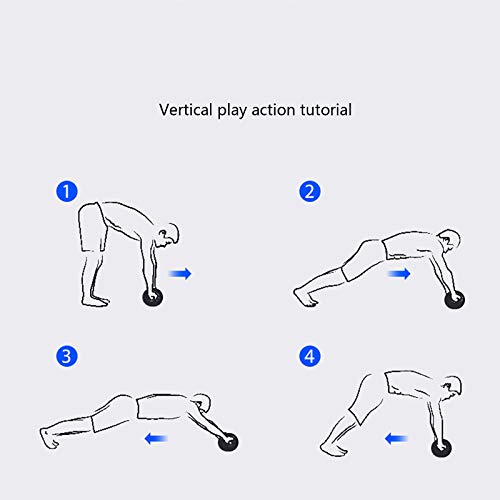 Vertical play action tutorial

1

2

3

4