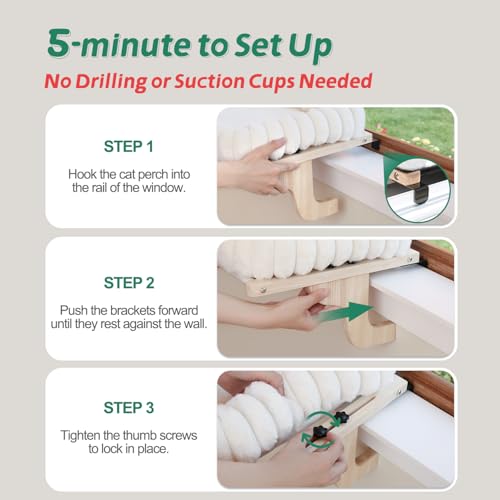 5-minute to Set Up
No Drilling or Suction Cups Needed

STEP 1
Hook the cat perch into the rail of the window.

STEP 2
Push the brackets forward until they rest against the wall.

STEP 3
Tighten the thumb screws to lock in place.