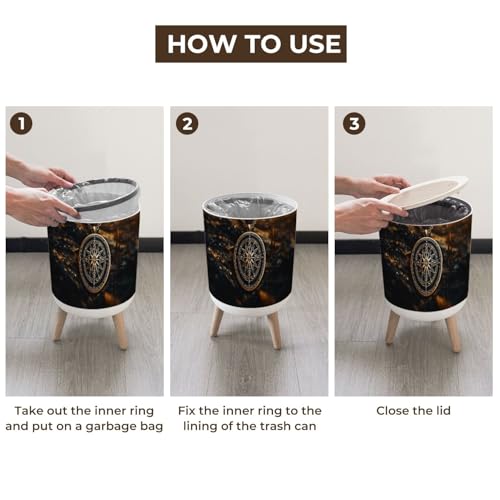 HOW TO USE

1

Take out the inner ring and put on a garbage bag

2

Fix the inner ring to the lining of the trash can

3

Close the lid