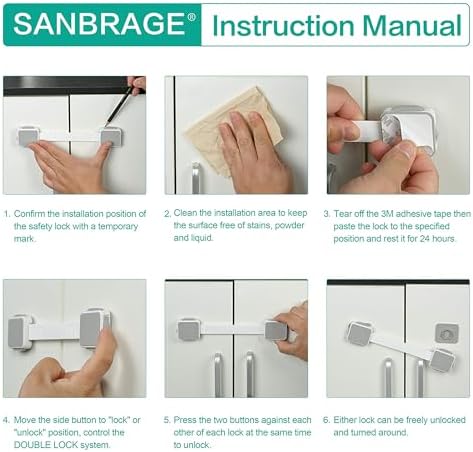 SANBRAGE® Instruction Manual

1. Confirm the installation position of the safety lock with a temporary mark.

2. Clean the installation area to keep the surface free of stains, powder and liquid.

3. Tear off the 3M adhesive tape then paste the lock to the specified position and rest it for 24 hours.

4. Move the side button to "lock" or "unlock" position, control the DOUBLE LOCK system.

5. Press the two buttons against each other of each lock at the same time to unlock.

6. Either lock can be freely unlocked and turned around.