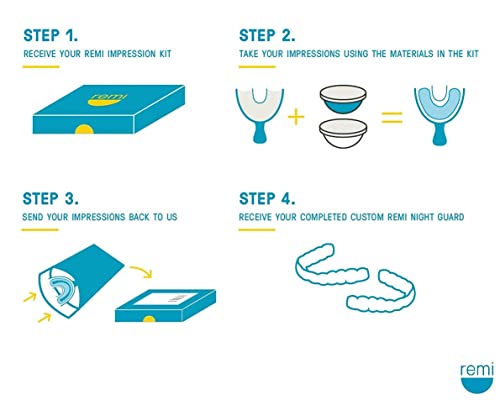 STEP 1.
RECEIVE YOUR REMI IMPRESSION KIT

remi

STEP 2.
TAKE YOUR IMPRESSIONS USING THE MATERIALS IN THE KIT

STEP 3.
SEND YOUR IMPRESSIONS BACK TO US

STEP 4.
RECEIVE YOUR COMPLETED CUSTOM REMI NIGHT GUARD

remi