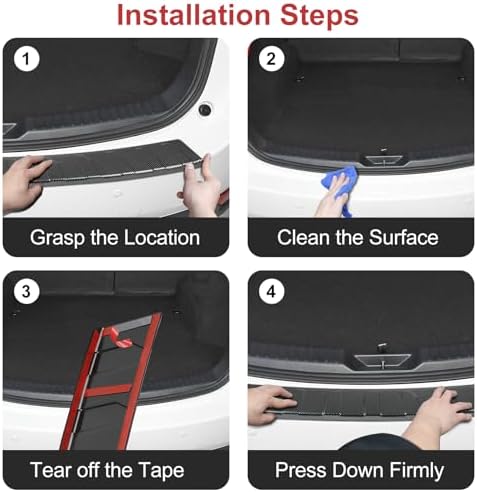 Installation Steps

1

Grasp the Location

2

Clean the Surface

3

Tear off the Tape

4

Press Down Firmly