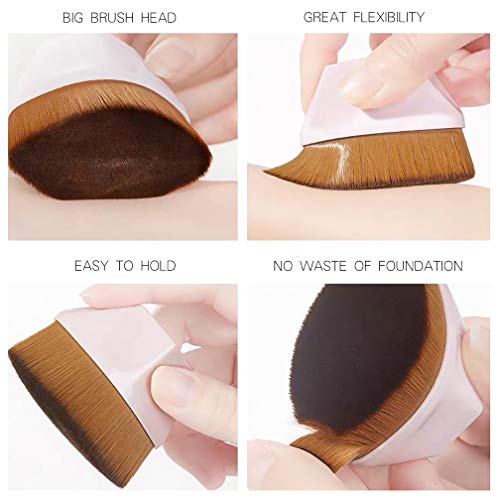 BIG BRUSH HEAD

GREAT FLEXIBILITY

EASY TO HOLD

NO WASTE OF FOUNDATION