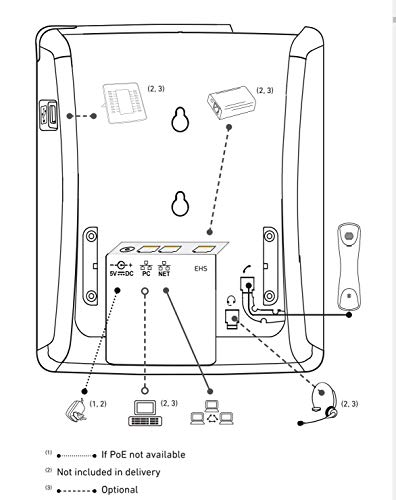 (2, 3)

(2, 3)

5V DC

PC

NET

EHS

(1, 2)

(2, 3)

(2, 3)

(1) If PoE not available

(2) Not included in delivery

(3) Optional