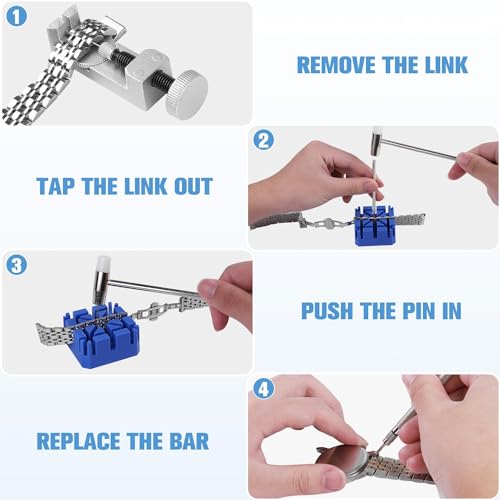 1

REMOVE THE LINK

2

TAP THE LINK OUT

3

PUSH THE PIN IN

4

REPLACE THE BAR