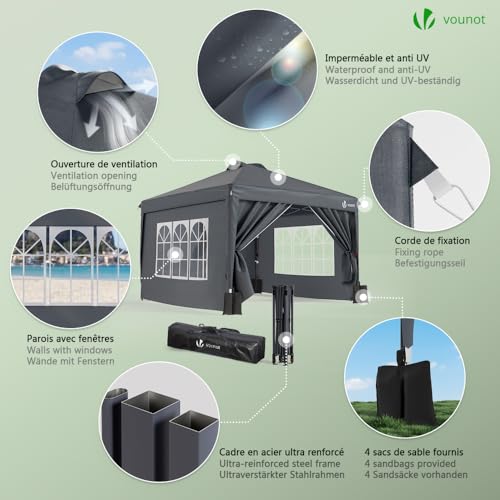 vounot

Imperméable et anti UV
Waterproof and anti-UV
Wasserdicht und UV-beständig

Ouverture de ventilation
Ventilation opening
Belüftungsöffnung

Corde de fixation
Fixing rope
Befestigungsseil

Parois avec fenêtres
Walls with windows
Wände mit Fenstern

vounot

Cadre en acier ultra renforcé
Ultra-reinforced steel frame
Ultraverstärkter Stahlrahmen

4 sacs de sable fournis
4 sandbags provided
4 Sandsäcke vorhanden