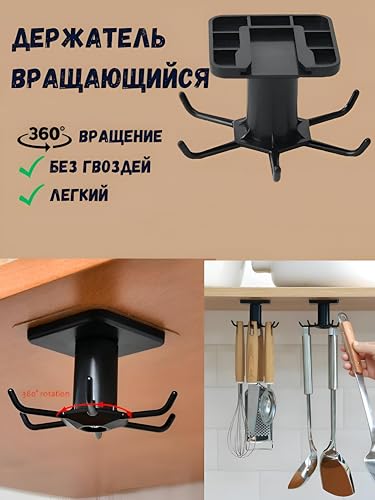 ДЕРЖАТЕЛЬ ВРАЩАЮЩИЙСЯ

360° ВРАЩЕНИЕ

БЕЗ ГВОЗДЕЙ

ЛЕГКИЙ

360° rotation