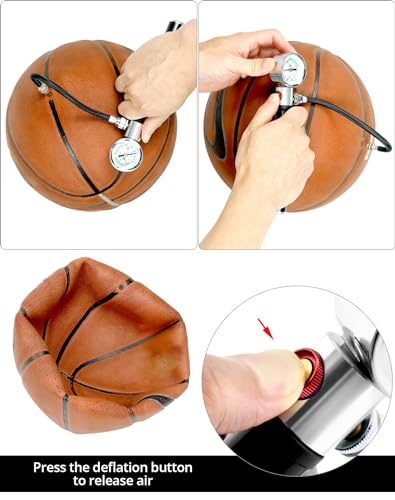 Press the deflation button to release air