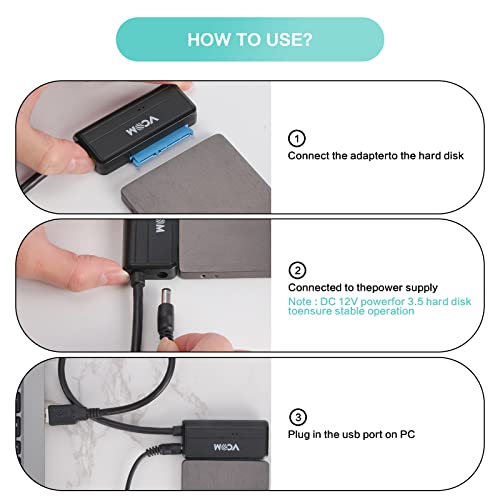 HOW TO USE?

VCOM

1
Connect the adapterto the hard disk

VCOM

2
Connected to thepower supply
Note : DC 12V powerfor 3.5 hard disk toensure stable operation

VCOM

3
Plug in the usb port on PC