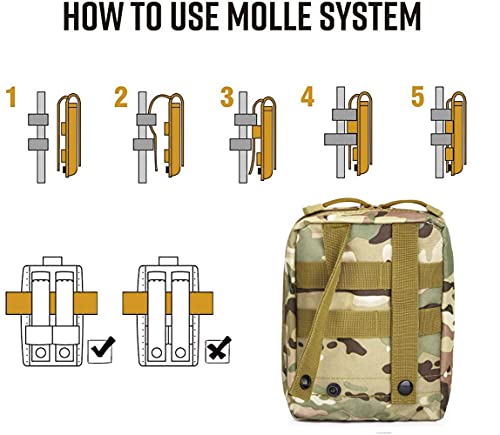 HOW TO USE MOLLE SYSTEM

1

2

3

4

5