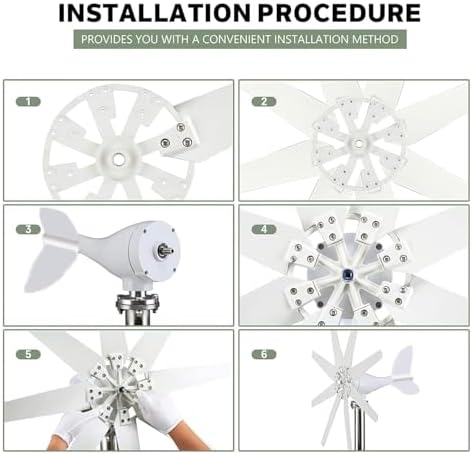 INSTALLATION PROCEDURE

PROVIDES YOU WITH A CONVENIENT INSTALLATION METHOD

1

2

3

4

5

6