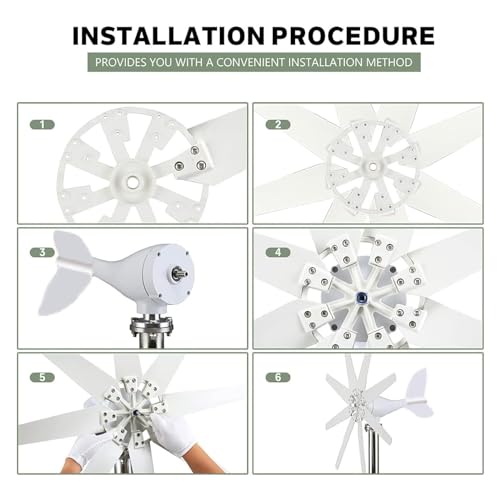 INSTALLATION PROCEDURE

PROVIDES YOU WITH A CONVENIENT INSTALLATION METHOD

1

2

3

4

5

6