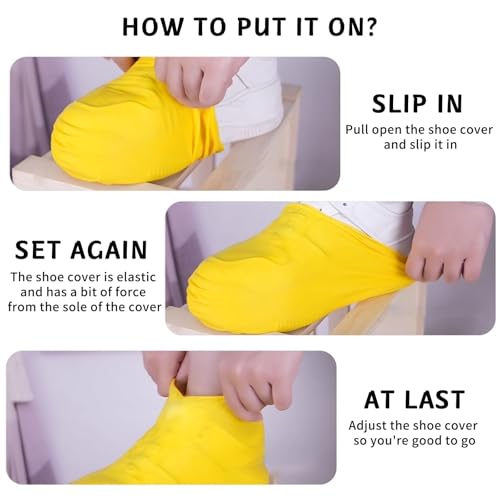 HOW TO PUT IT ON?

SLIP IN

Pull open the shoe cover and slip it in

SET AGAIN

The shoe cover is elastic and has a bit of force from the sole of the cover

AT LAST

Adjust the shoe cover so you're good to go