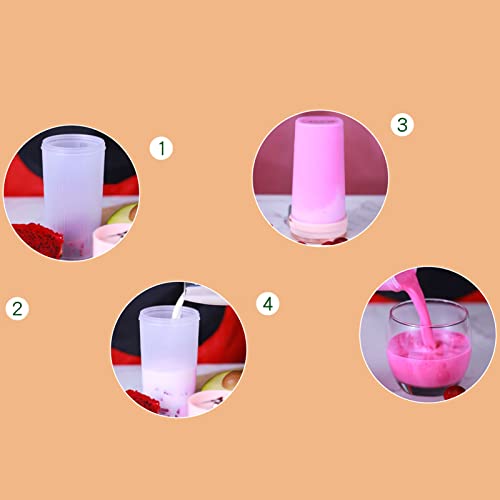 1

3

2

4