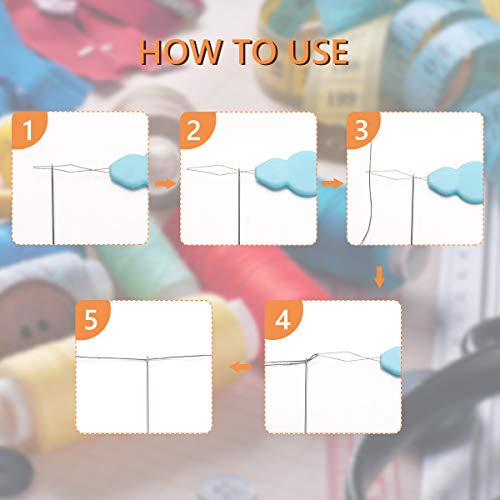 HOW TO USE

1

2

3

4

5