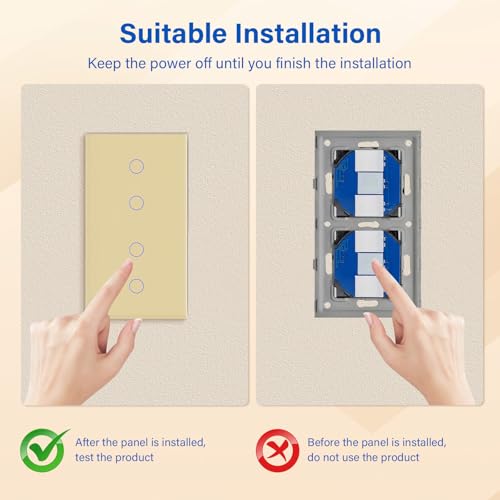 Suitable Installation

Keep the power off until you finish the installation

After the panel is installed, test the product

Before the panel is installed, do not use the product